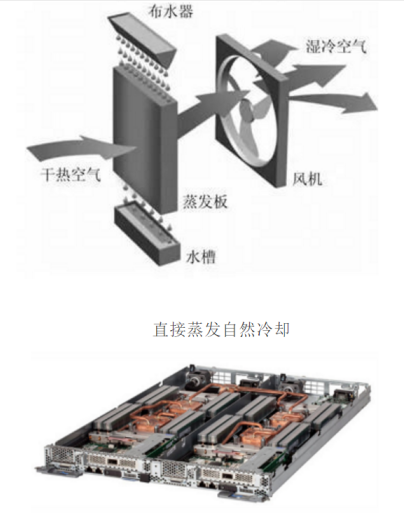 布水器

湿冷空气

干热空气

风机

蒸发板

水槽

直接蒸发自然冷却